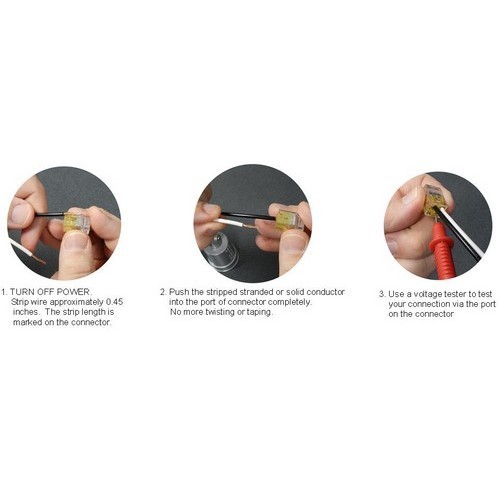 1. TURN OFF POWER.
Strip wire approximately 0.45 inches. The strip length is marked on the connector.

2. Push the stripped stranded or solid conductor into the port of connector completely.
No more twisting or taping.

3. Use a voltage tester to test your connection via the port on the connector